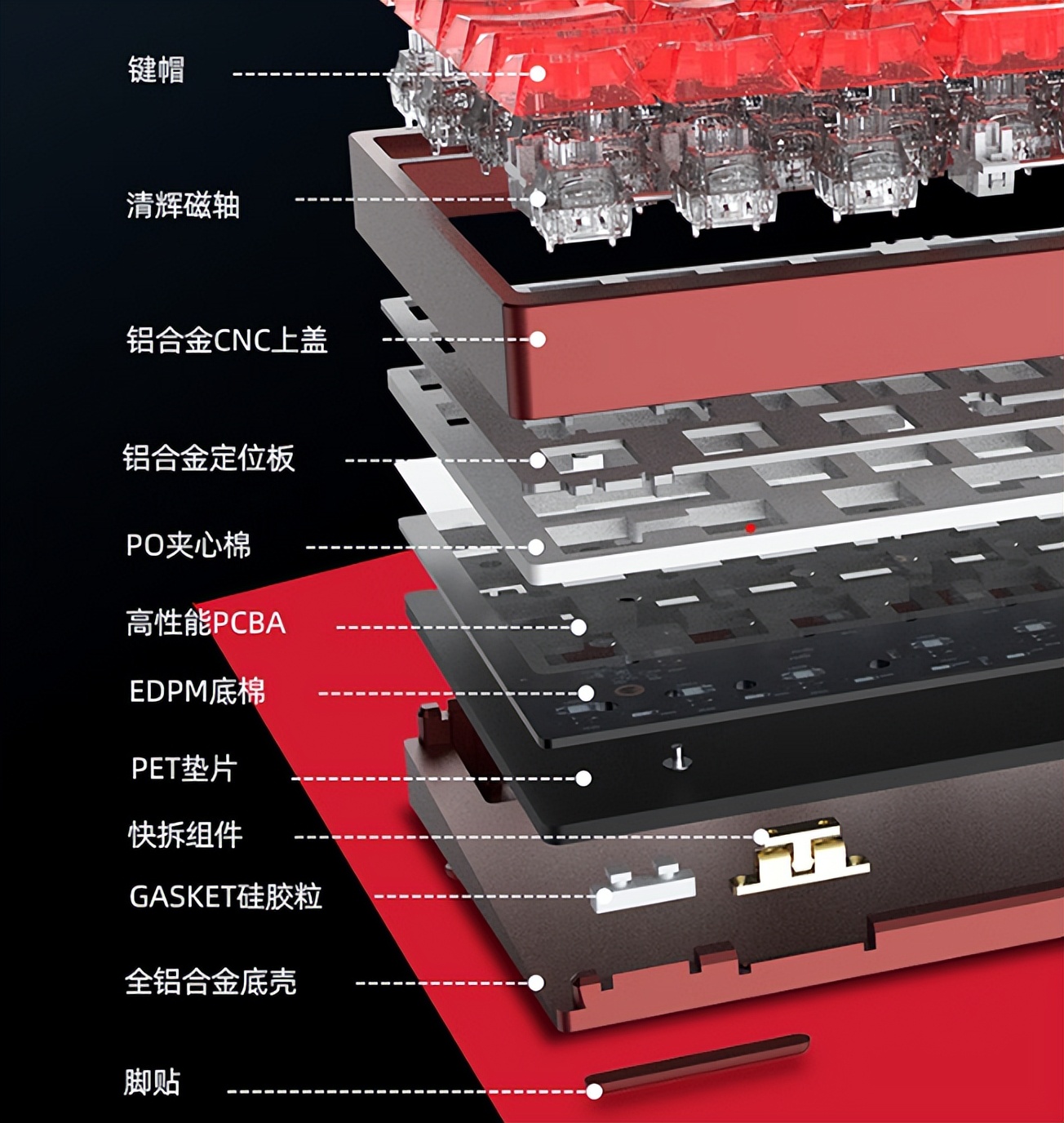 键帽

清辉磁轴

铝合金CNC上盖

铝合金定位板

PO夹心棉

高性能PCBA

EDPM底棉

PET垫片

快拆组件

GASKET硅胶粒

全铝合金底壳

脚贴